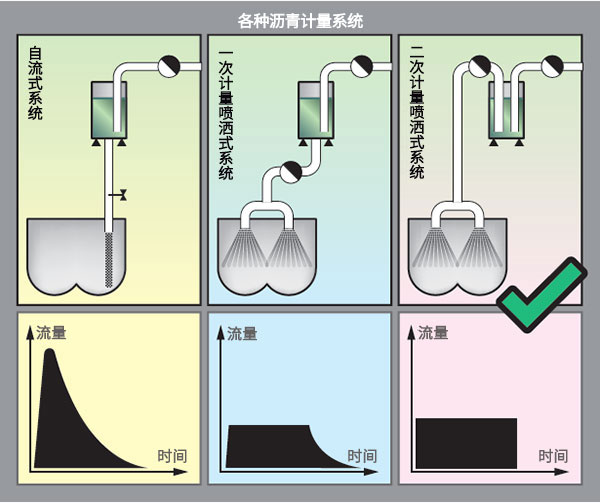 各种沥青计量系统

自流式系统

一次计量喷洒式系统

二次计量喷洒式系统

流量
时间

流量
时间

流量
时间